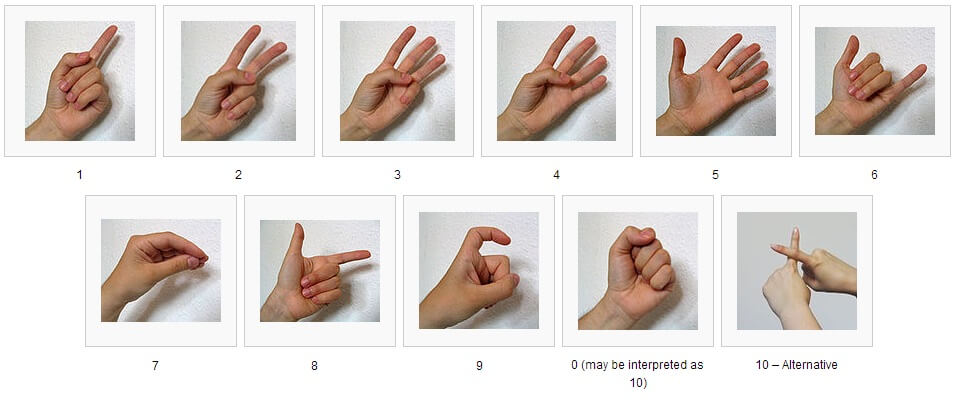 1

2

3

4

5

6

7

8

9

0 (may be interpreted as 10)

10 – Alternative